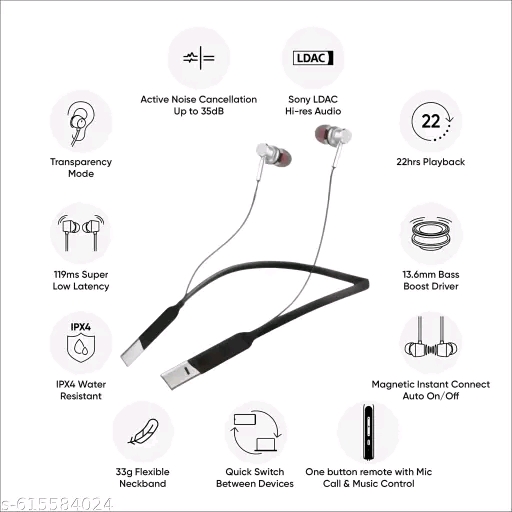 Active Noise Cancellation
Up to 35dB

LDAC

Sony LDAC
Hi-res Audio

Transparency
Mode

22

22hrs Playback

119ms Super
Low Latency

13.6mm Bass
Boost Driver

IPX4

IPX4 Water
Resistant

Magnetic Instant Connect
Auto On/Off

33g Flexible
Neckband

Quick Switch
Between Devices

One button remote with Mic
Call & Music Control

s-615584024